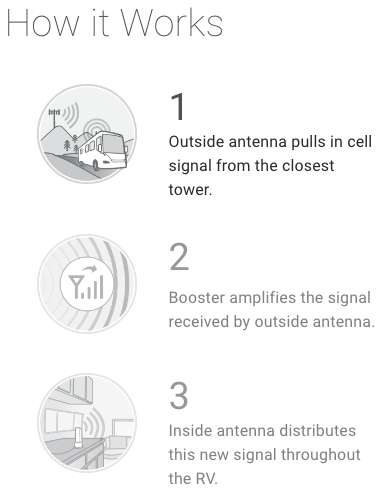 How it Works

1

Outside antenna pulls in cell signal from the closest tower.

2

Booster amplifies the signal received by outside antenna.

3

Inside antenna distributes this new signal throughout the RV.