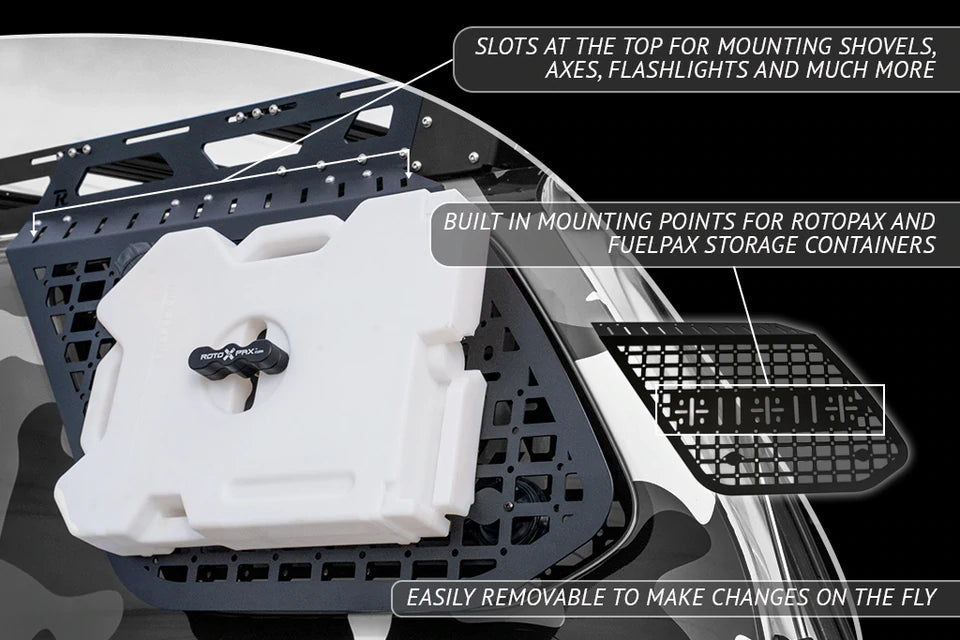 SLOTS AT THE TOP FOR MOUNTING SHOVELS, AXES, FLASHLIGHTS AND MUCH MORE

BUILT IN MOUNTING POINTS FOR ROTOPAX AND FUELPAX STORAGE CONTAINERS

ROTOPAX.com

EASILY REMOVABLE TO MAKE CHANGES ON THE FLY